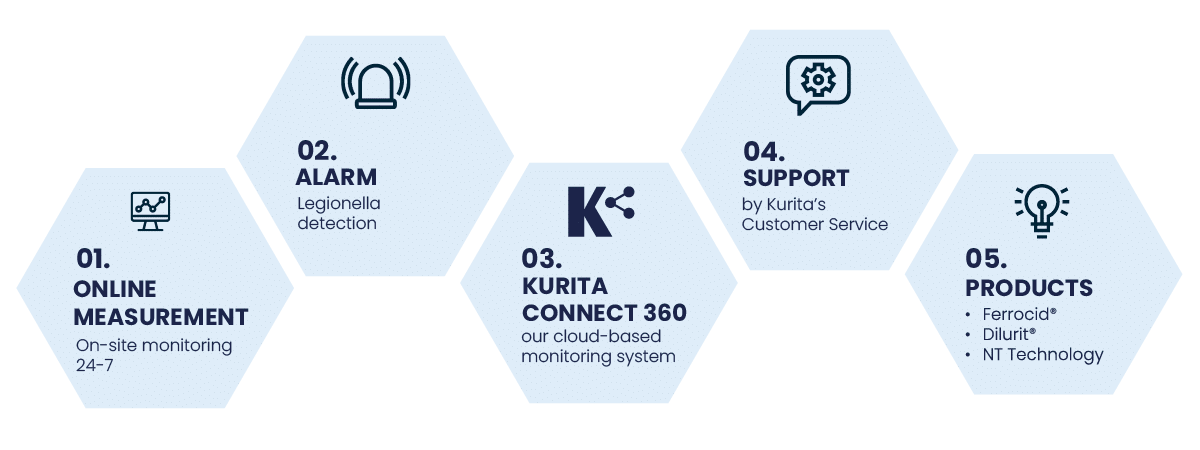 01.
ONLINE MEASUREMENT
On-site monitoring 24-7

02.
ALARM
Legionella detection

03.
KURITA CONNECT 360
our cloud-based monitoring system

04.
SUPPORT
by Kurita's Customer Service

05.
PRODUCTS
• Ferrocid®
• Dilurit®
• NT Technology